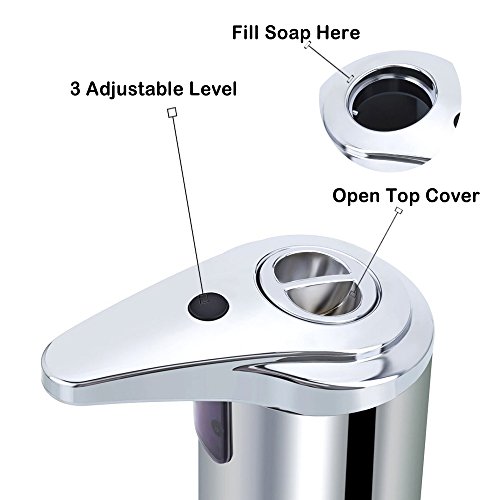 Fill Soap Here

3 Adjustable Level

Open Top Cover