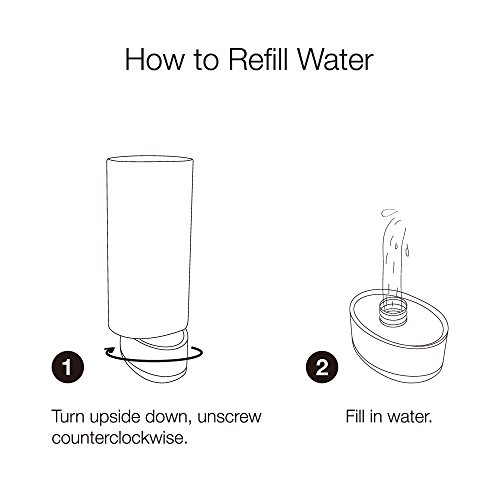 How to Refill Water

1

Turn upside down, unscrew counterclockwise.

2

Fill in water.