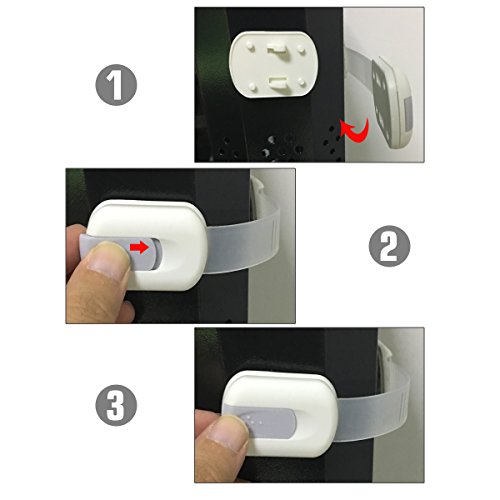 1

2

3