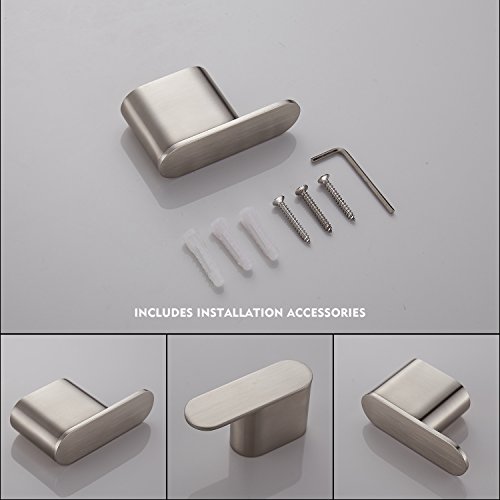 INCLUDES INSTALLATION ACCESSORIES