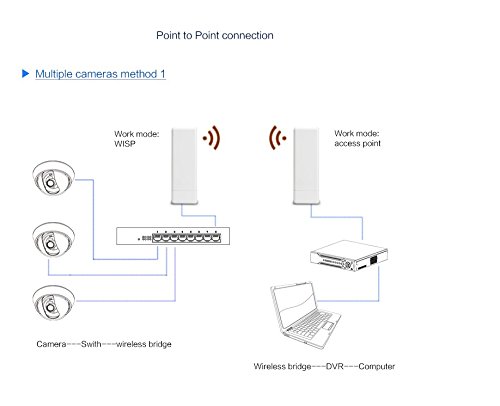 Point to Point connection

Multiple cameras method 1

Work mode: WISP

Work mode: access point

Camera---Swith---wireless bridge

Wireless bridge---DVR---Computer