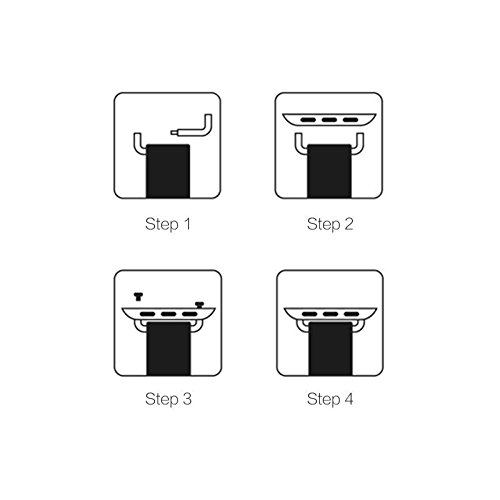 Step 1

Step 2

Step 3

Step 4