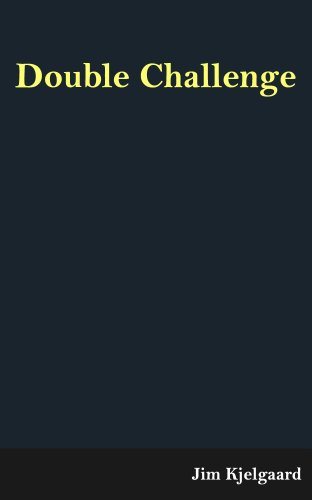 Double Challenge

Jim Kjelgaard