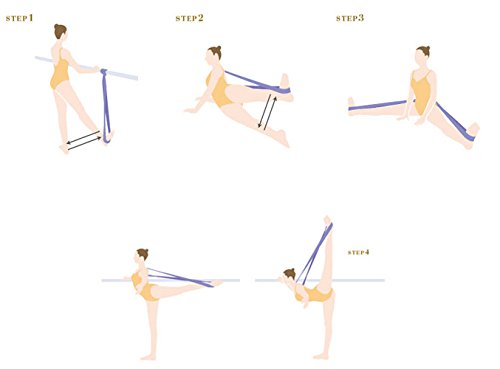 STEP 1

STEP 2

STEP 3

STEP 4