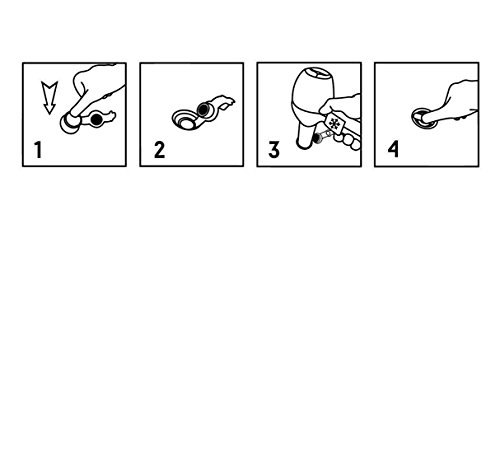 1

2

3

4