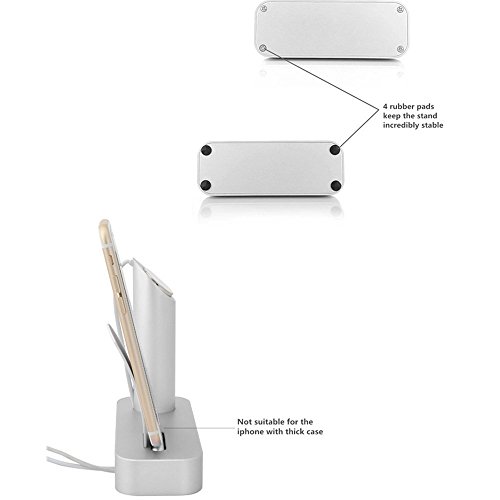 4 rubber pads keep the stand incredibly stable

Not suitable for the iphone with thick case