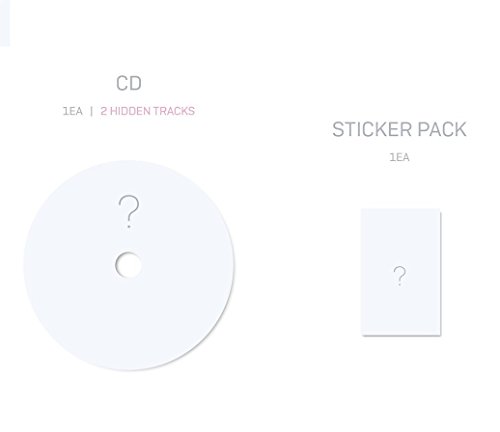 CD

1EA | 2 HIDDEN TRACKS

?

STICKER PACK

1EA

?