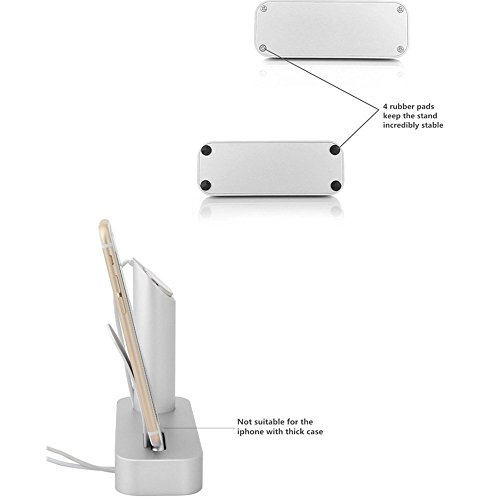 4 rubber pads keep the stand incredibly stable

Not suitable for the iphone with thick case