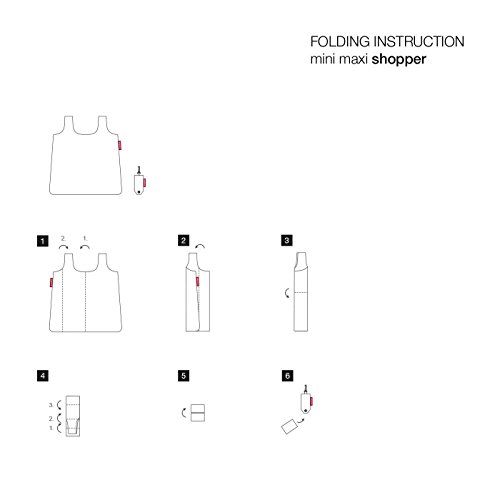 FOLDING INSTRUCTION
mini maxi shopper

1
2.
1.

2

3

4
3.
2.
1.

5

6